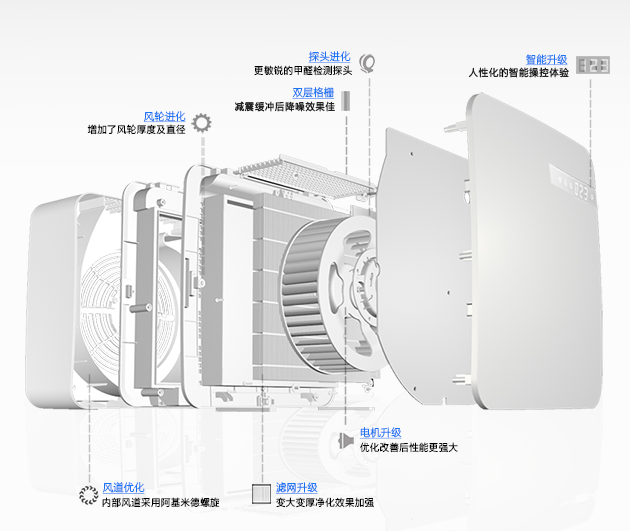 探头进化
更敏锐的甲醛检测探头

智能升级
人性化的智能操控体验

双层格栅
减震缓冲后降噪效果佳

风轮进化
增加了风轮厚度及直径

电机升级
优化改善后性能更强大

风道优化
内部风道采用阿基米德螺旋

滤网升级
变大变厚净化效果加强